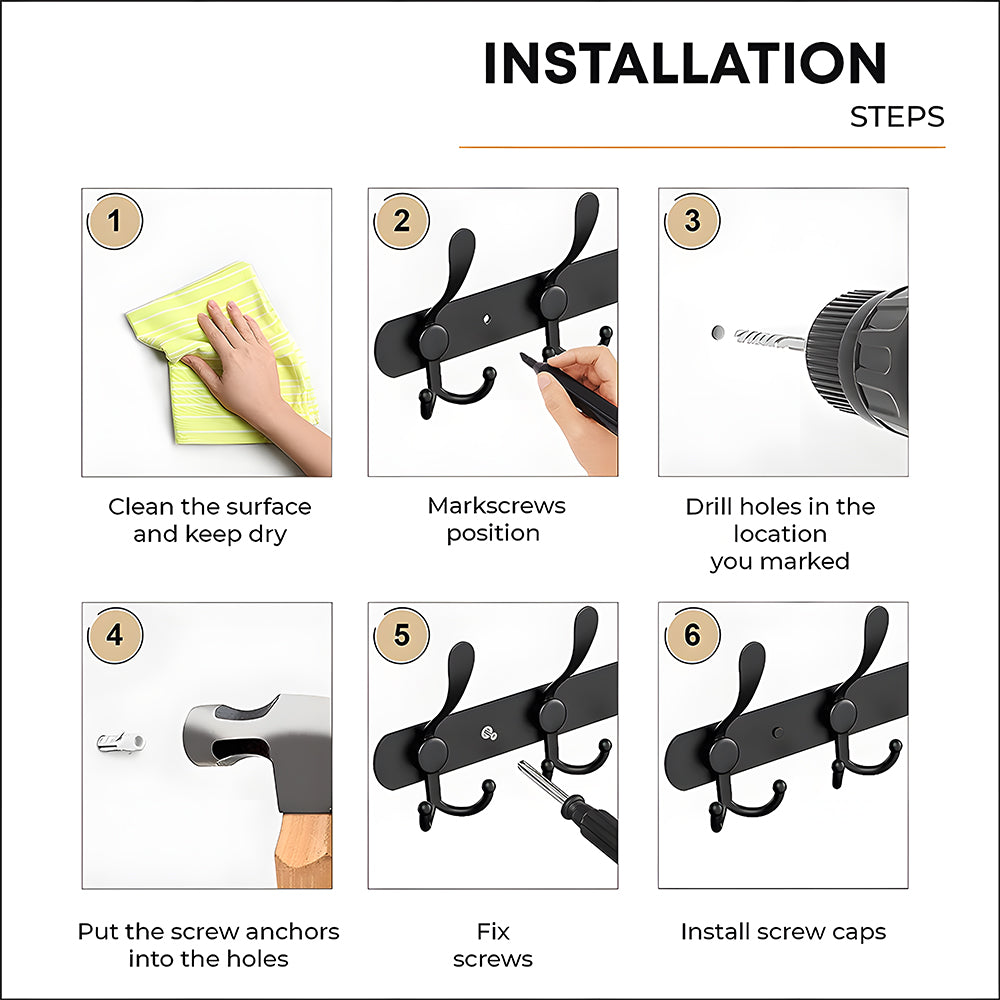 INSTALLATION
STEPS

1

Clean the surface and keep dry

2

Markscrews position

3

Drill holes in the location you marked

4

Put the screw anchors into the holes

5

Fix screws

6

Install screw caps