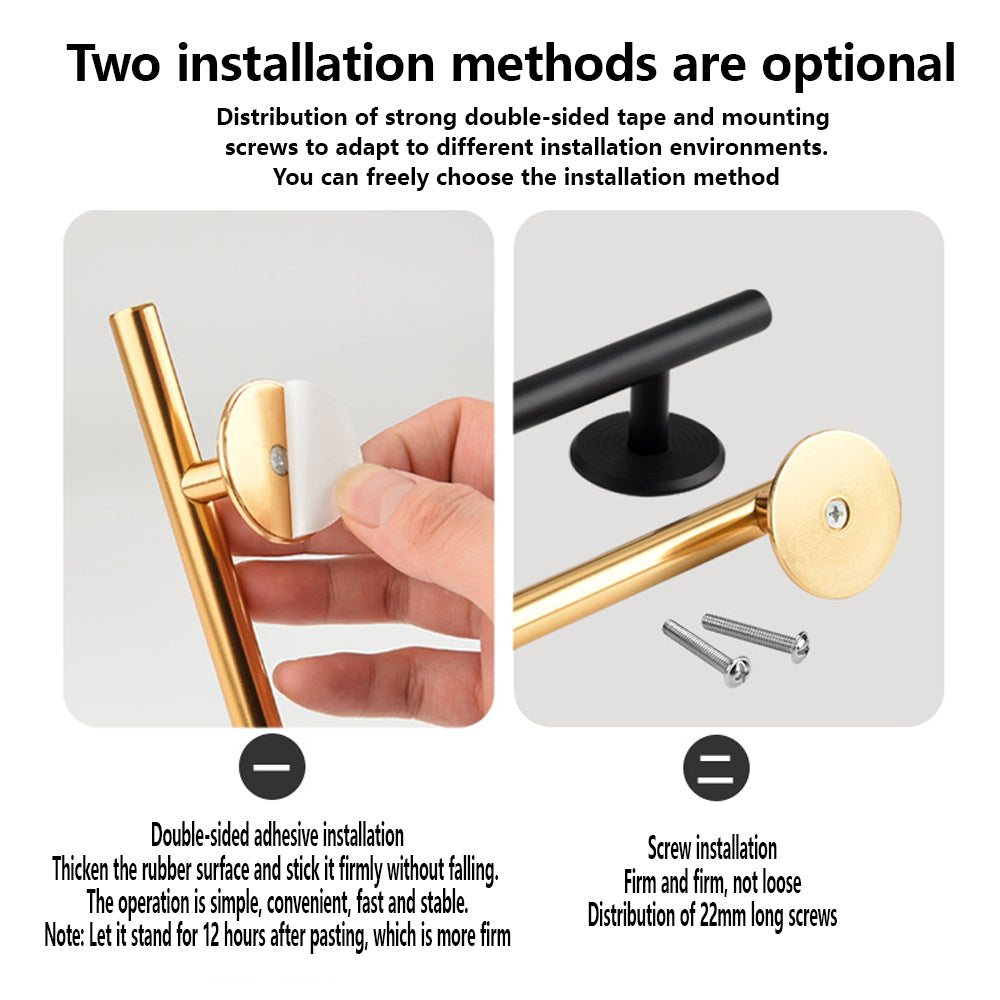 Two installation methods are optional

Distribution of strong double-sided tape and mounting screws to adapt to different installation environments. You can freely choose the installation method

一

Double-sided adhesive installation
Thicken the rubber surface and stick it firmly without falling.
The operation is simple, convenient, fast and stable.
Note: Let it stand for 12 hours after pasting, which is more firm

二

Screw installation
Firm and firm, not loose
Distribution of 22mm long screws